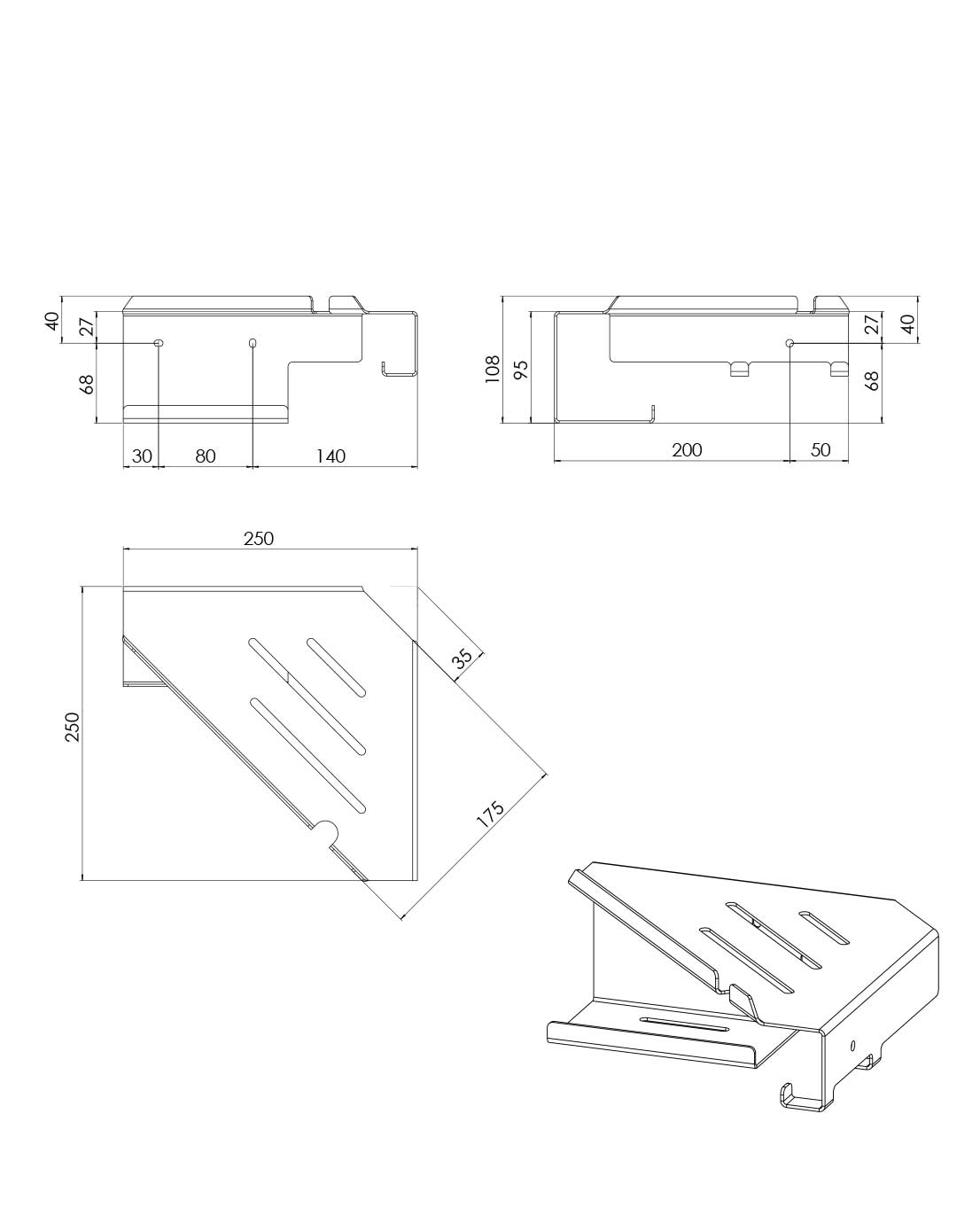 40
27
68
30
80
140
108
95
27
40
68
200
50
250
250
35
175